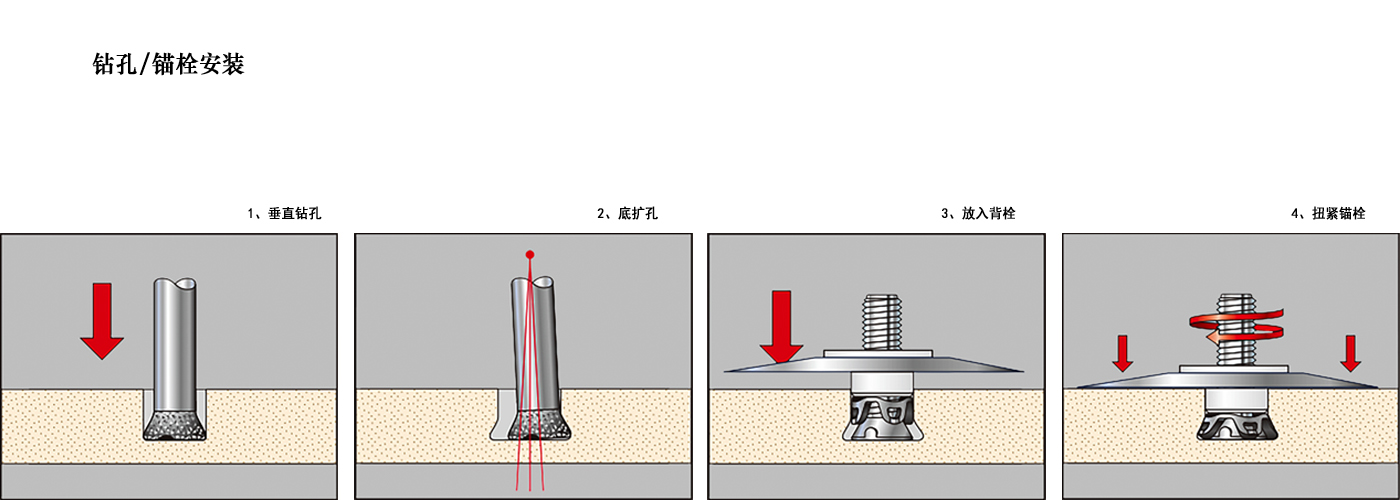 钻孔/锚栓安装

1、垂直钻孔

2、底扩孔

3、放入背栓

4、扭紧锚栓